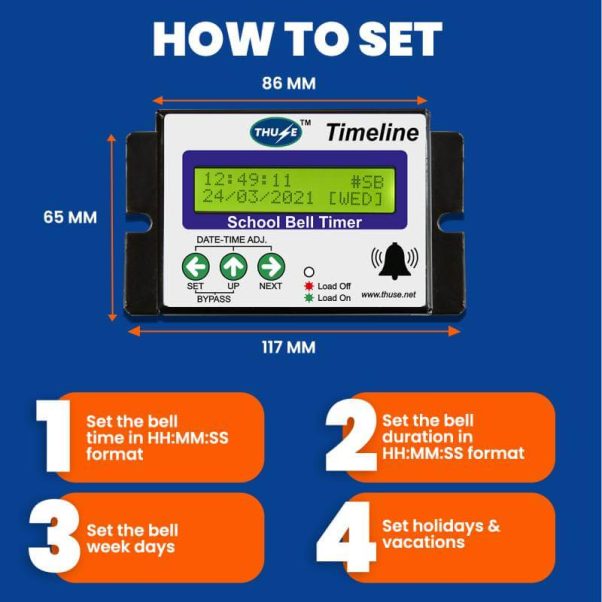 HOW TO SET

86 MM

65 MM

THUSE™ Timeline

12:49:11 #SB
24/03/2021 [WED]

School Bell Timer

DATE-TIME ADJ.

SET UP NEXT
BYPASS

Load Off
Load On

www.thuse.net

117 MM

1 Set the bell time in HH:MM:SS format

2 Set the bell duration in HH:MM:SS format

3 Set the bell week days

4 Set holidays & vacations